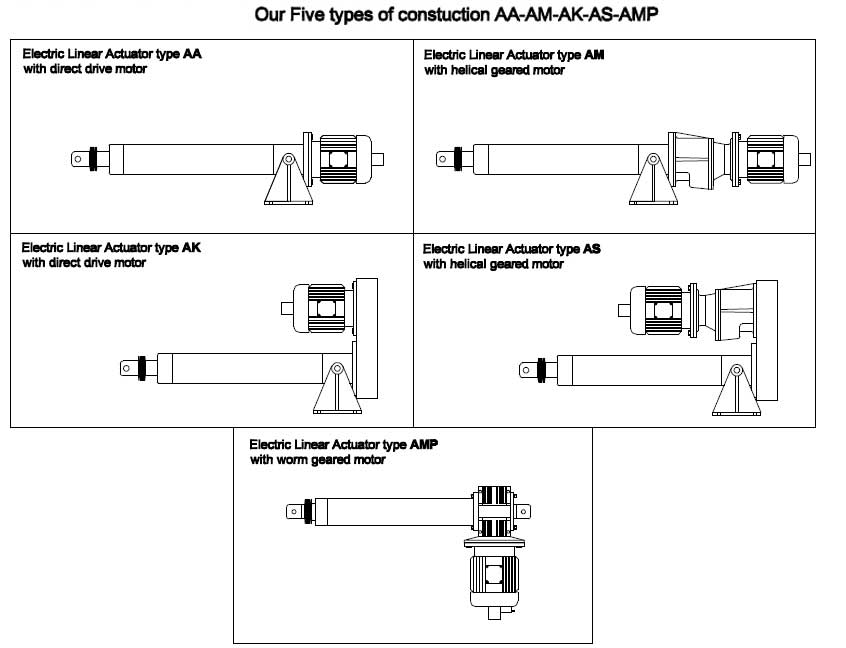 Our Five types of constuction AA-AM-AK-AS-AMP

Electric Linear Actuator type AA
with direct drive motor

Electric Linear Actuator type AM
with helical geared motor

Electric Linear Actuator type AK
with direct drive motor

Electric Linear Actuator type AS
with helical geared motor

Electric Linear Actuator type AMP
with worm geared motor